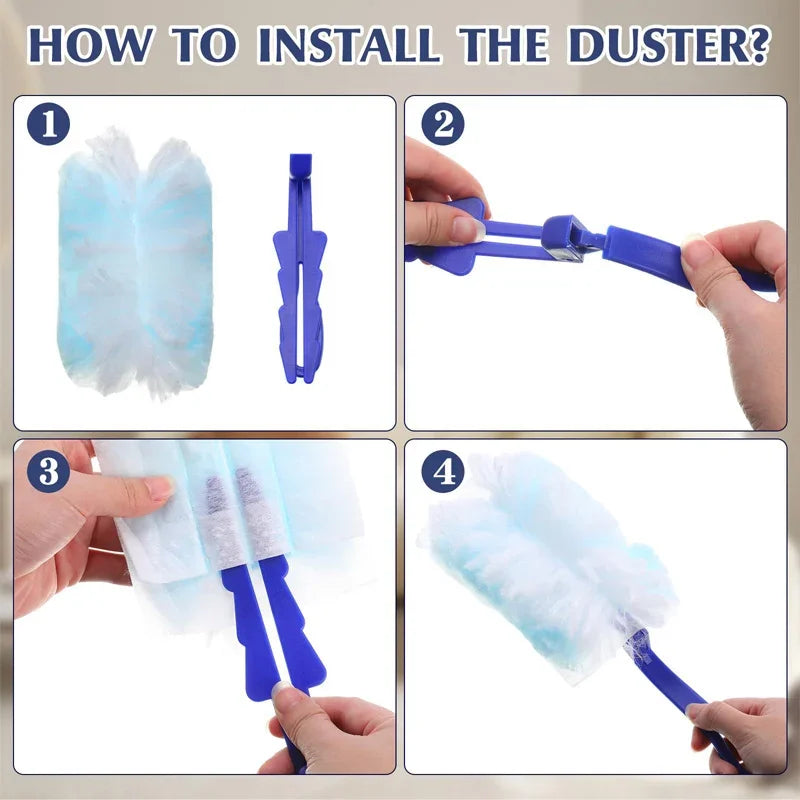 HOW TO INSTALL THE DUSTER?

1

2

3

4